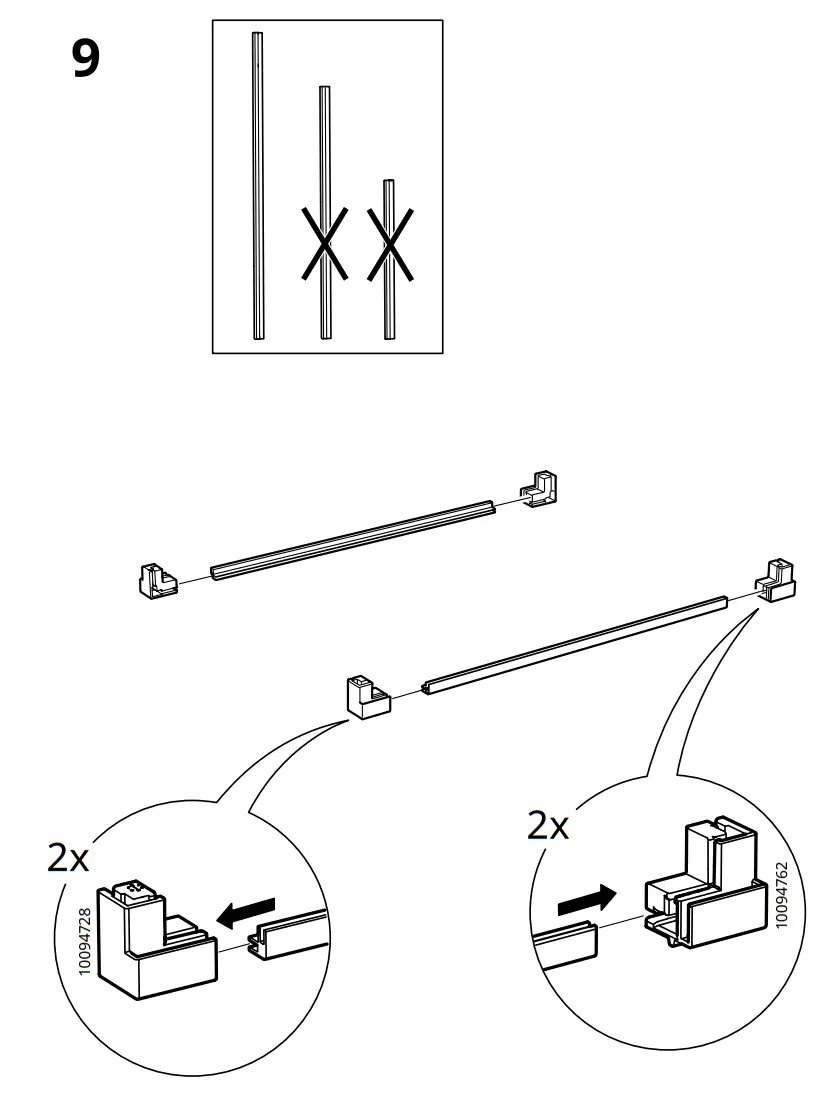 9

2x

10094728

2x

10094762