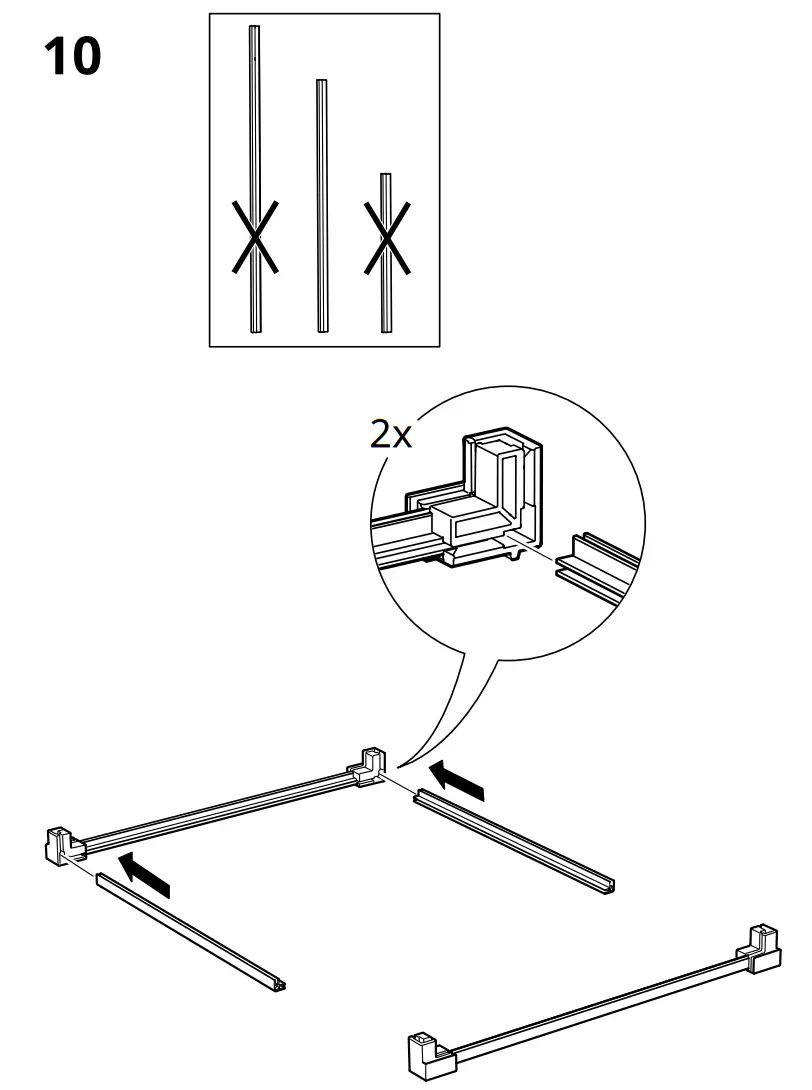 10

2x