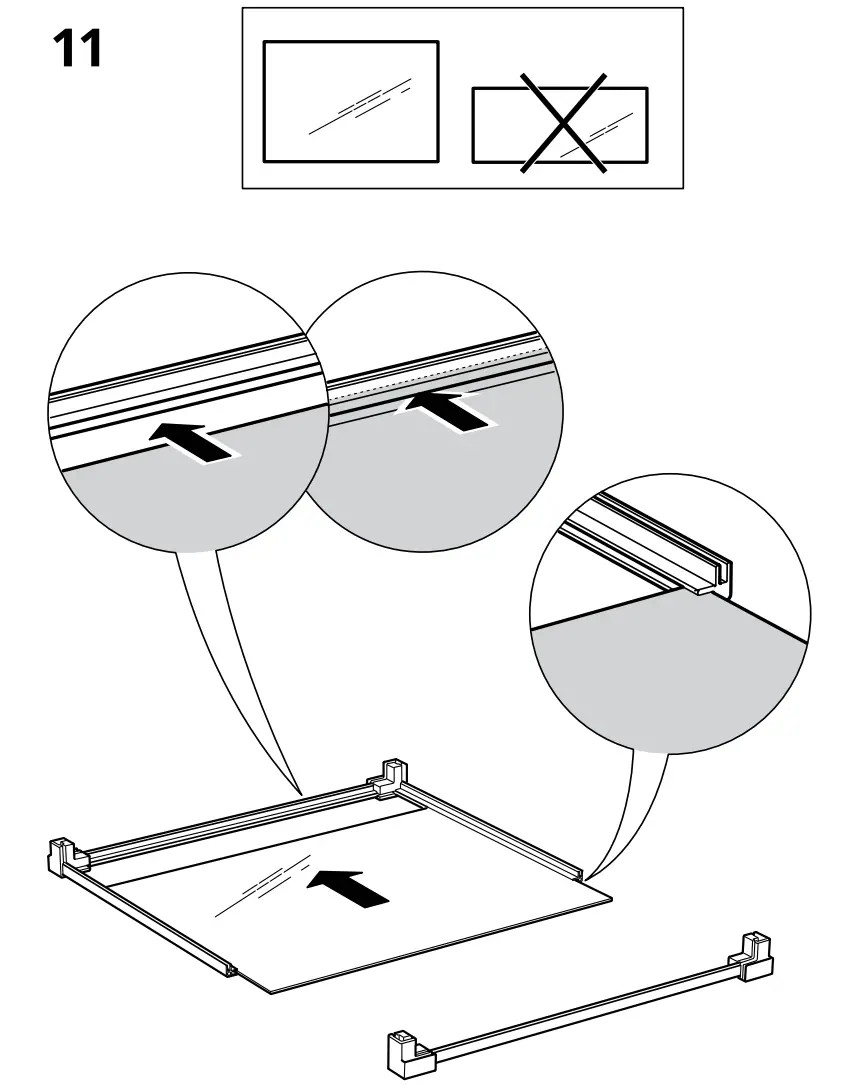 11