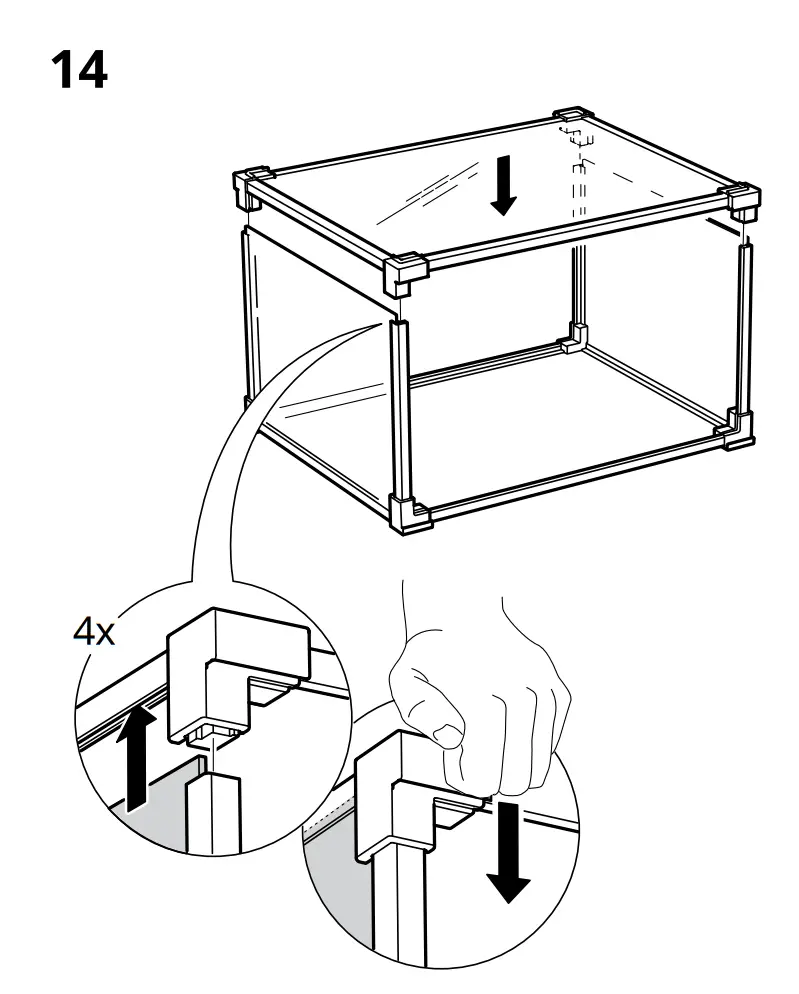 14

4x