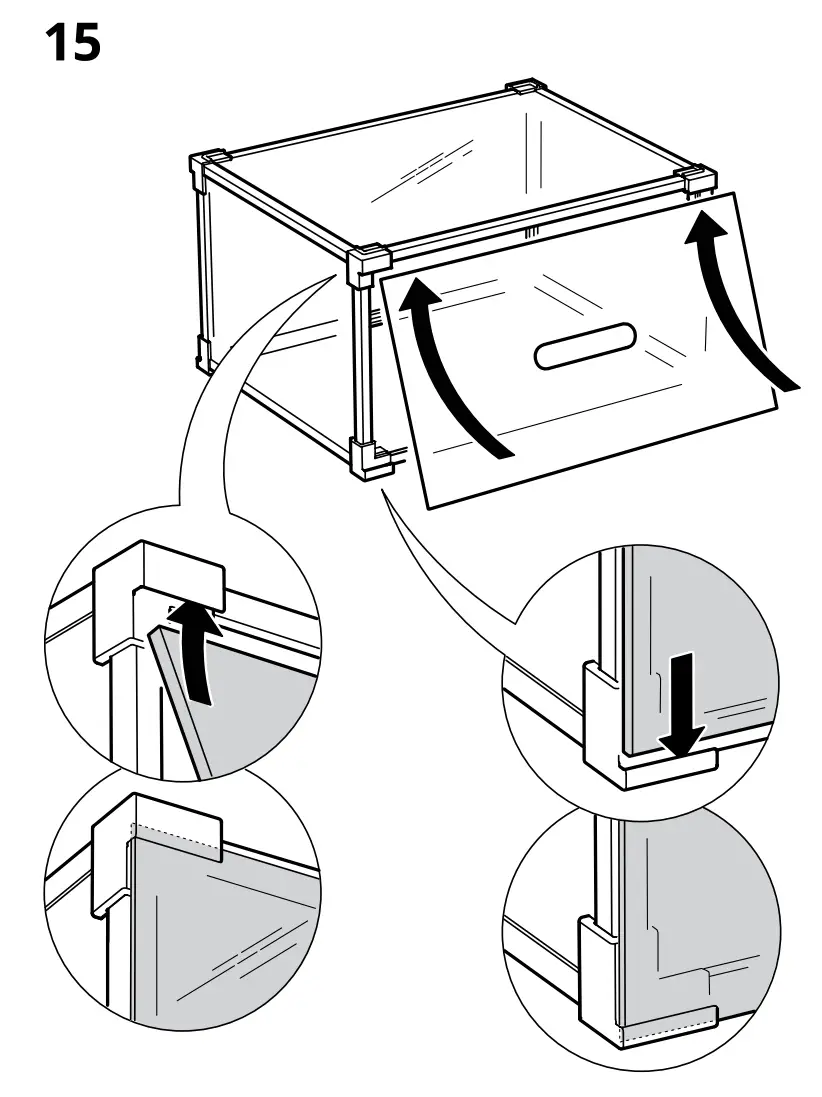 15