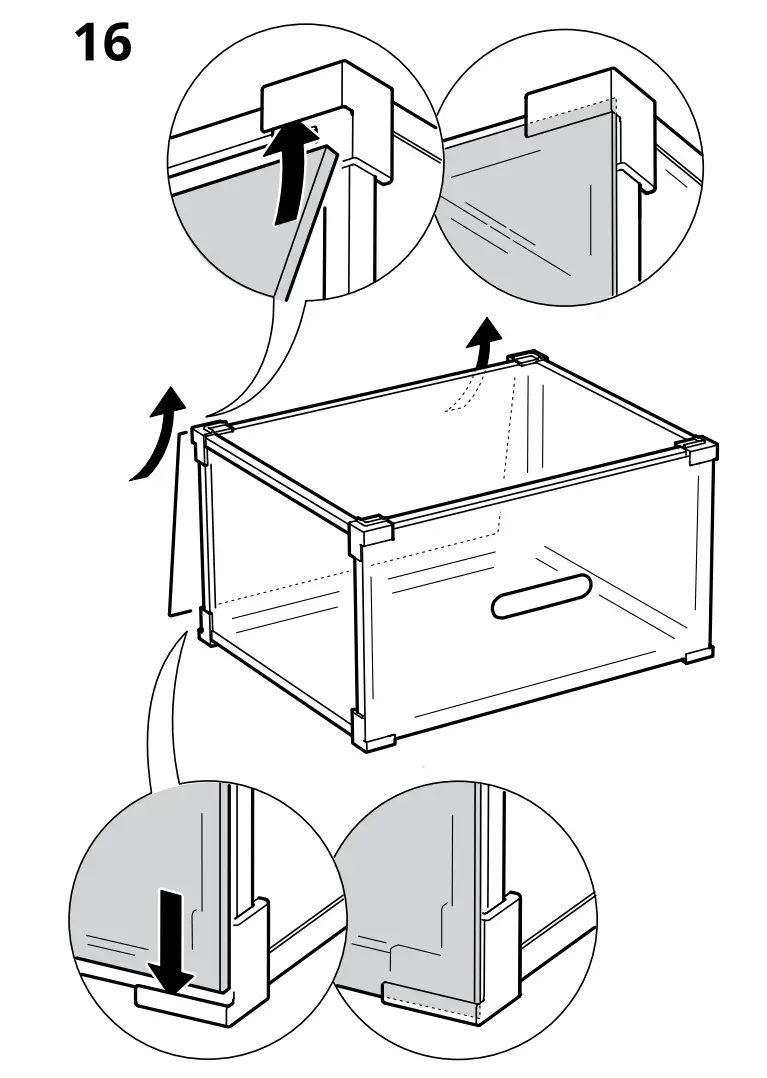 16