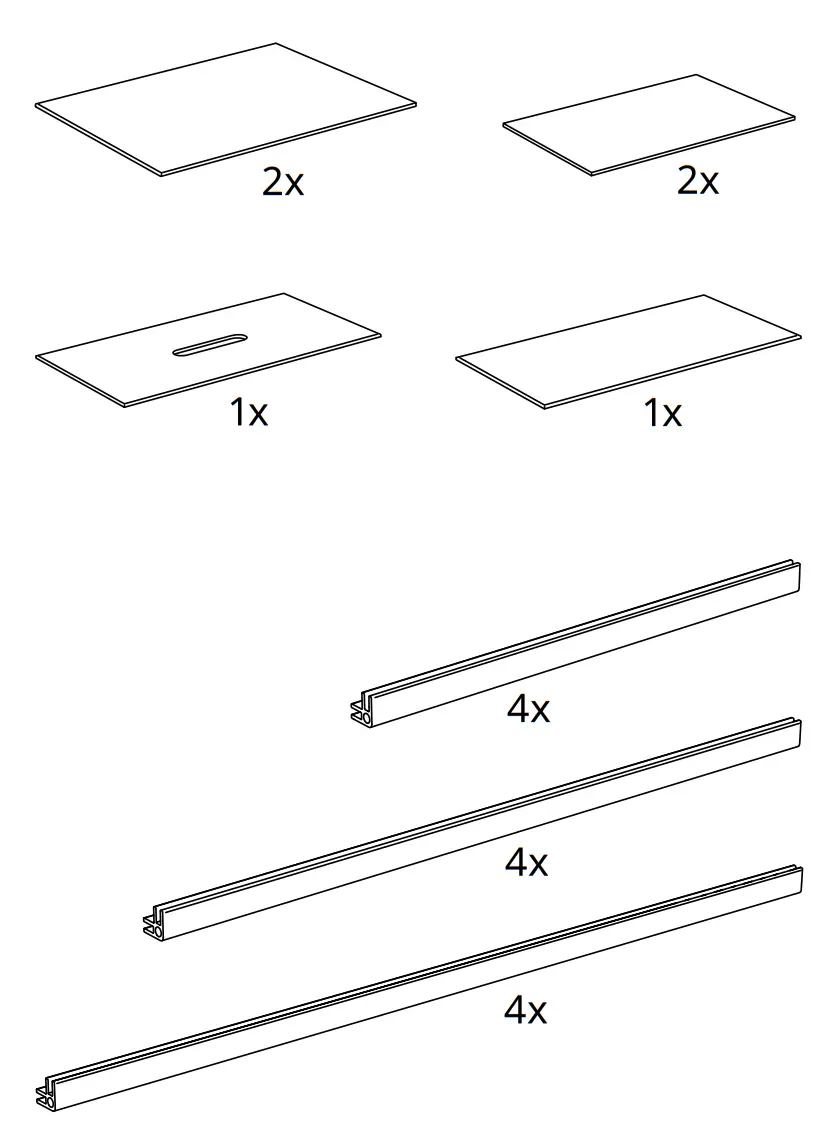 2x

2x

1x

1x

4x

4x

4x