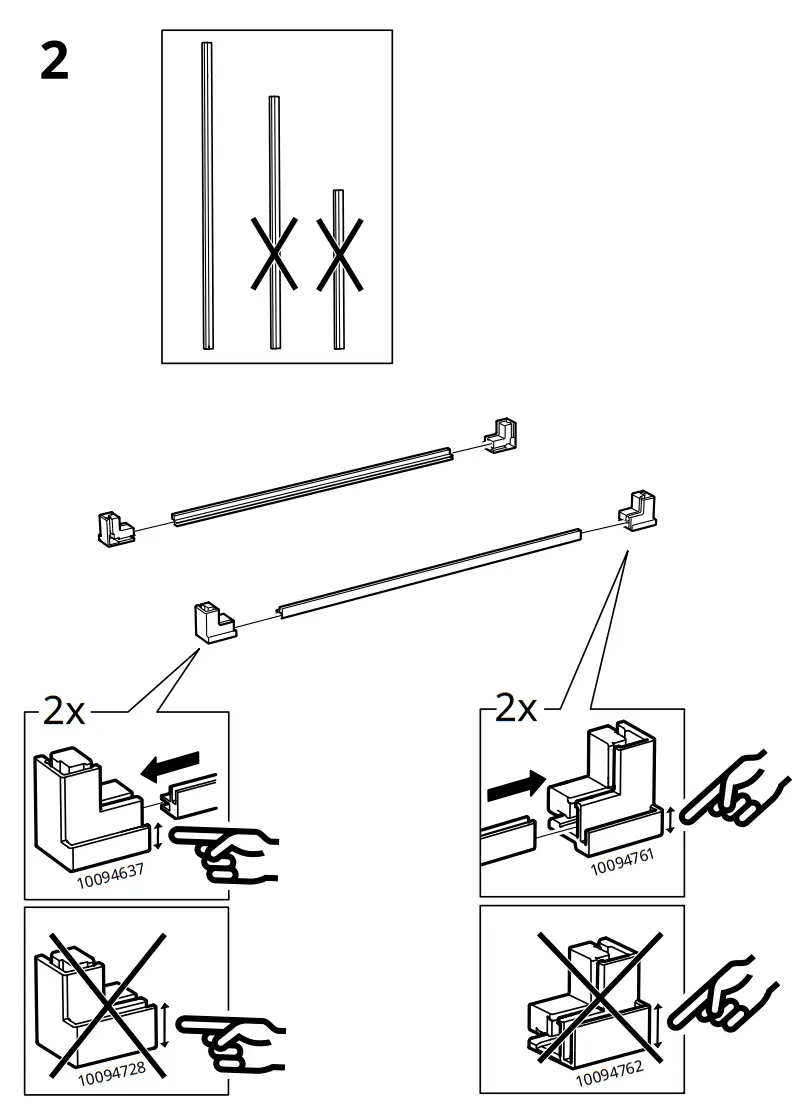 2

2x

10094637

10094728

2x

10094761

10094762