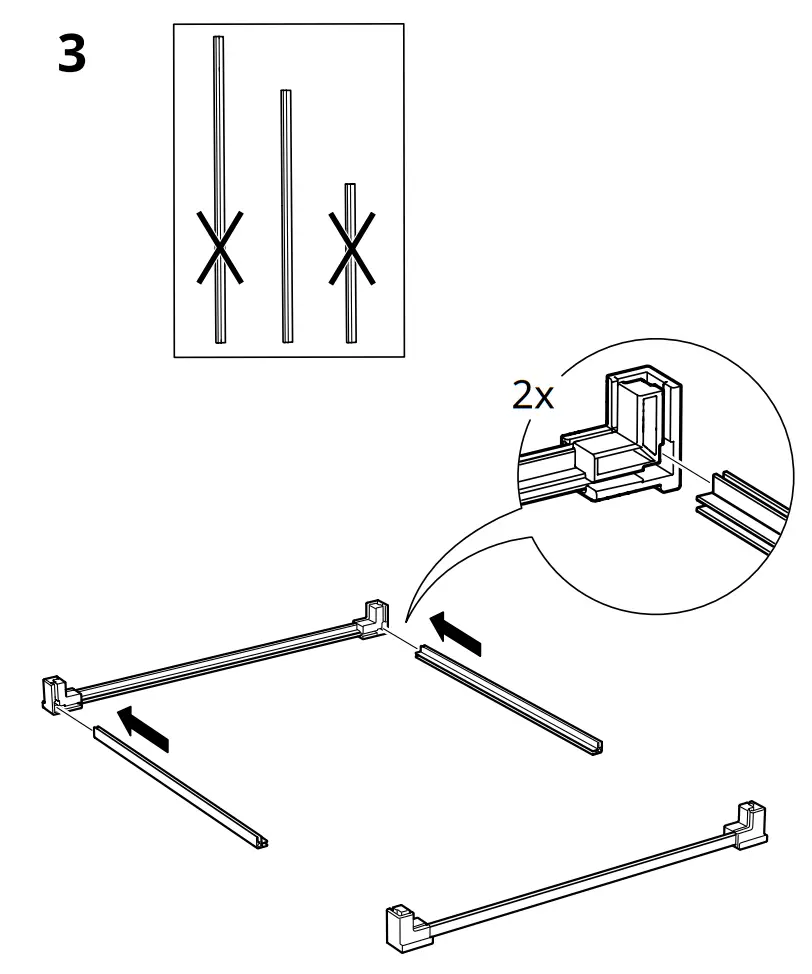 3

2x