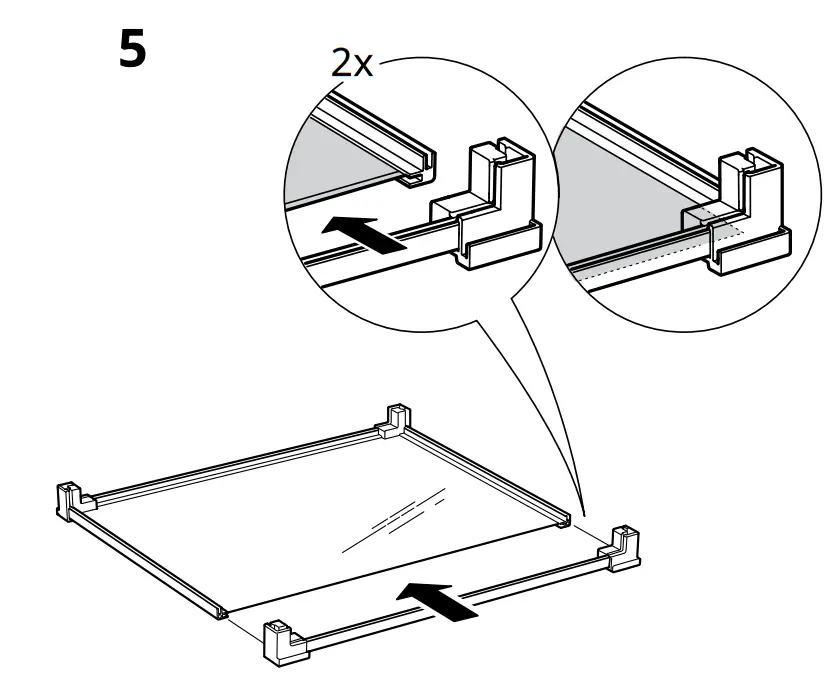 5

2x