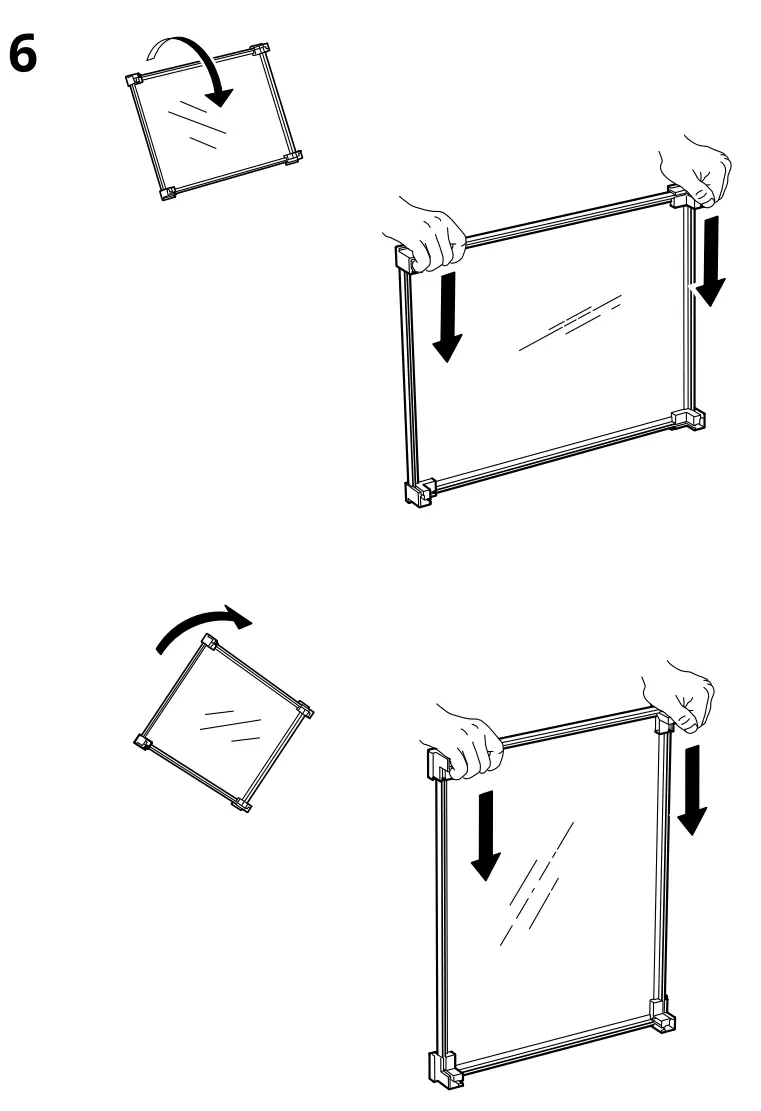 6