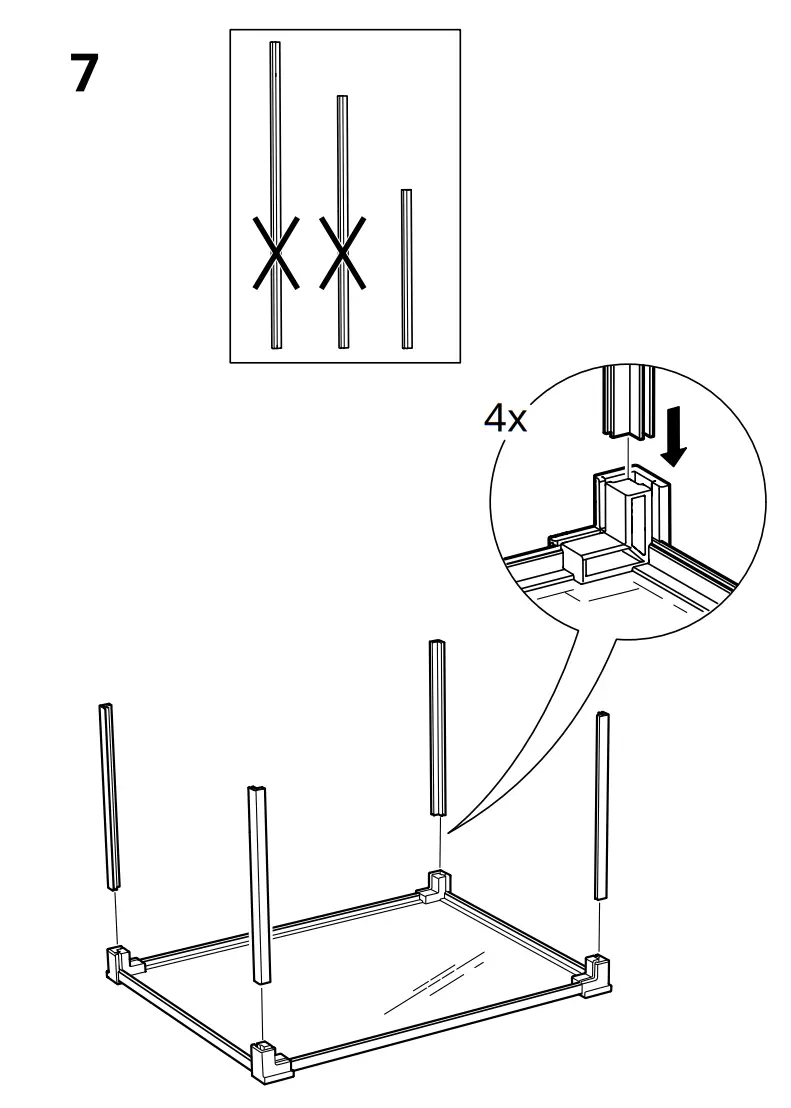 7

4x