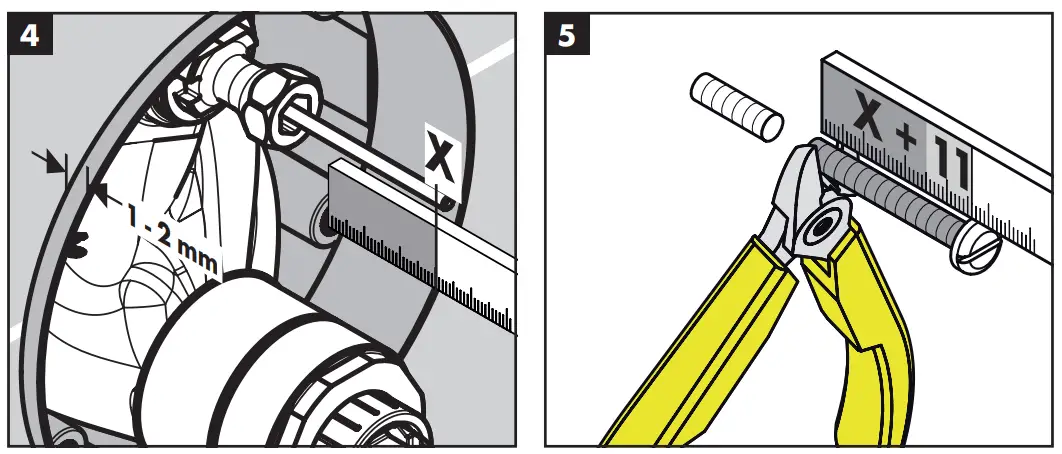 4

1 - 2 mm

X

5

X + 11