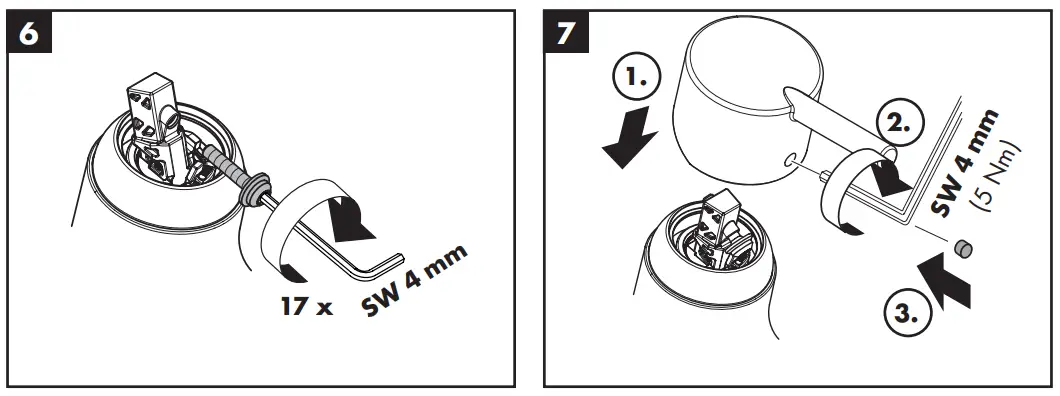 6

17 x SW 4 mm

7

1.

2.

SW 4 mm
(5 Nm)

3.