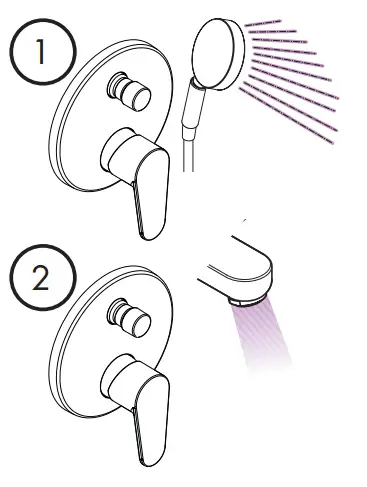 1

2