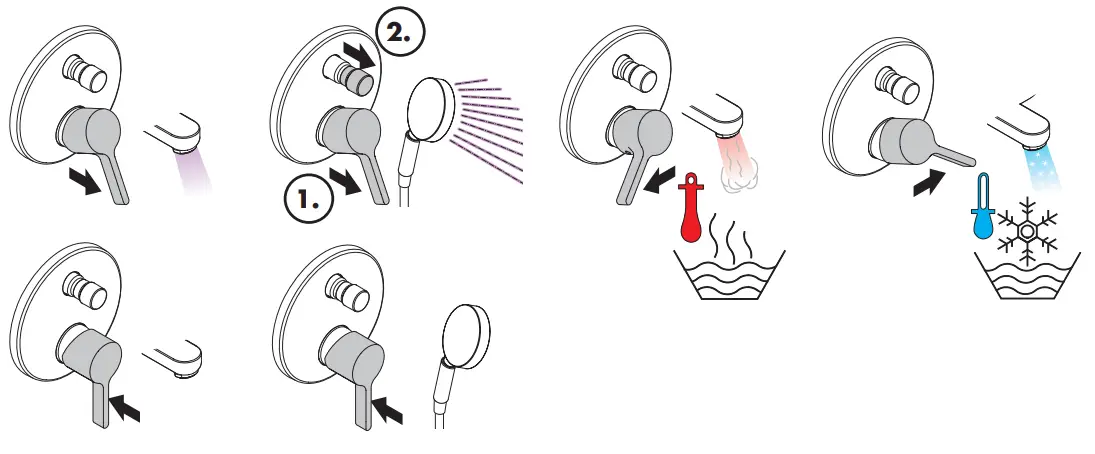 2.
1.