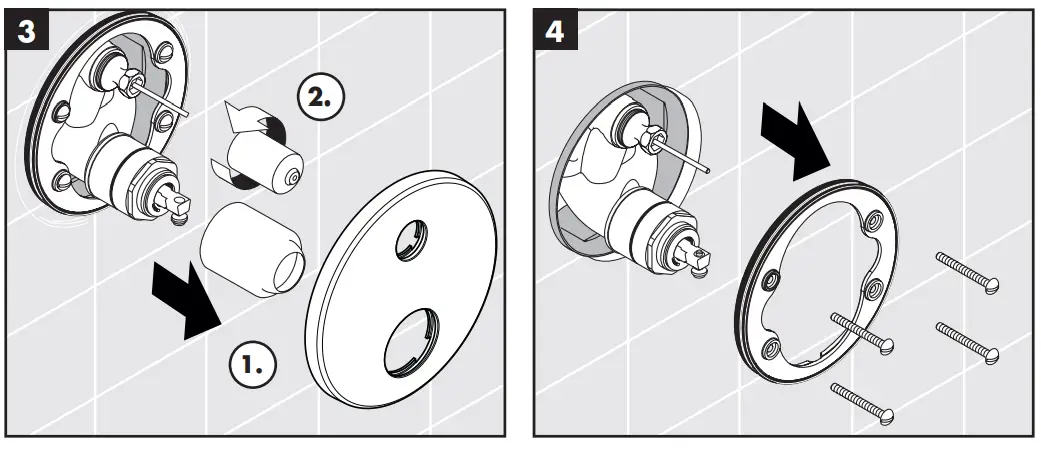 3

2.

1.

4