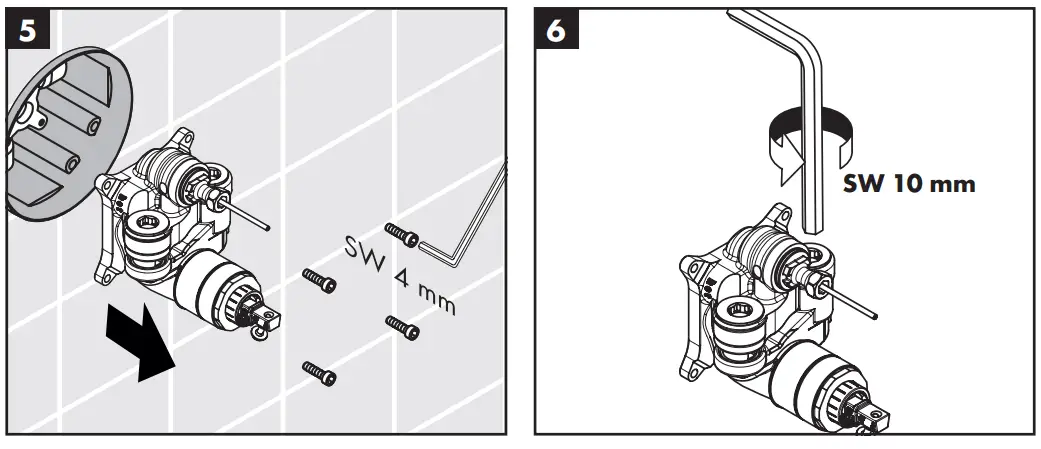 5

SW 4 mm

6

SW 10 mm