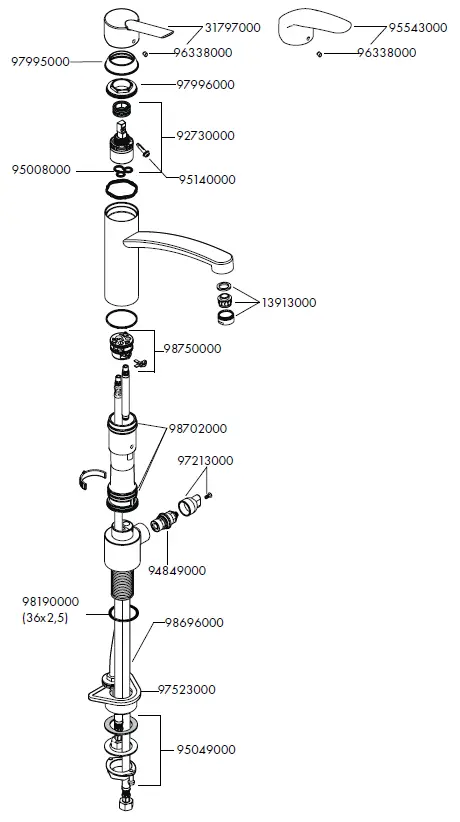 31797000
95543000
97995000
96338000
96338000
97996000
92730000
95008000
95140000
13913000
98750000
98702000
97213000
94849000
98190000
(36x2,5)
98696000
97523000
95049000