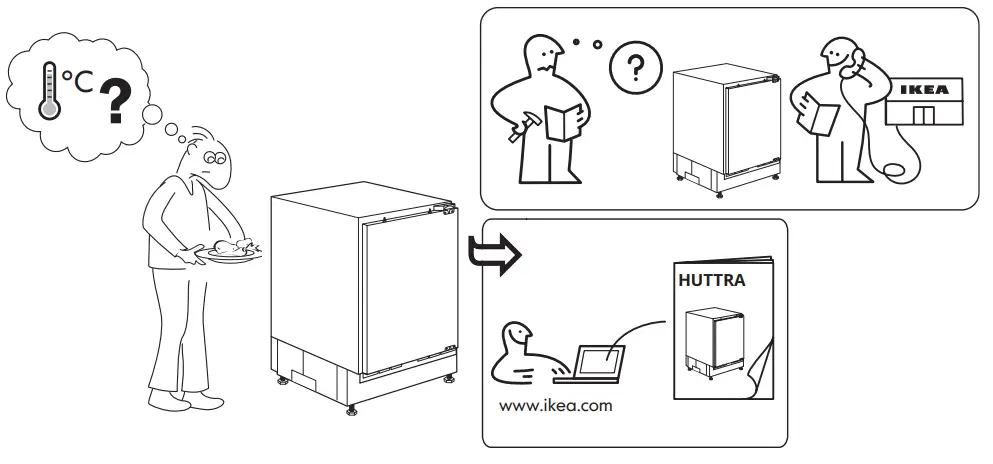 °C ?

?

IKEA

HUTTRA

www.ikea.com