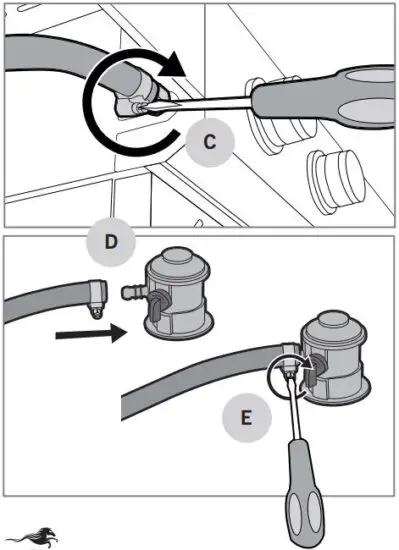 C

D

E