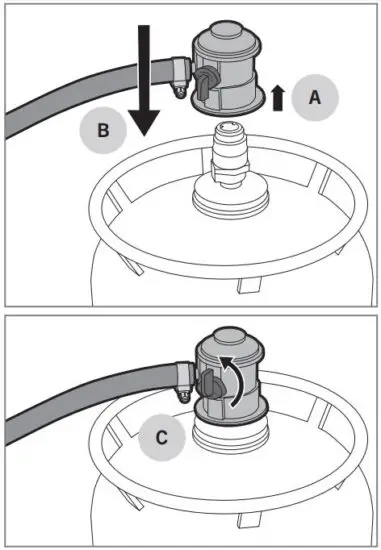 A
B
C