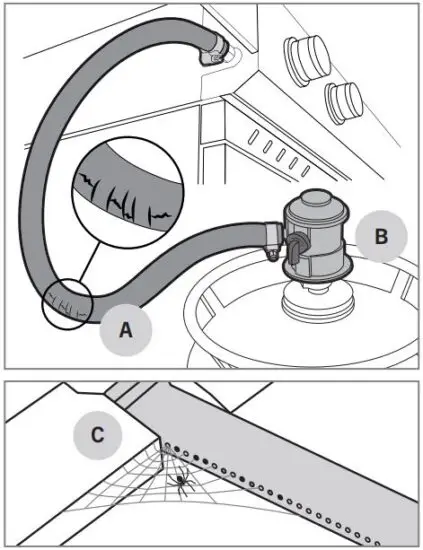 B

A

C