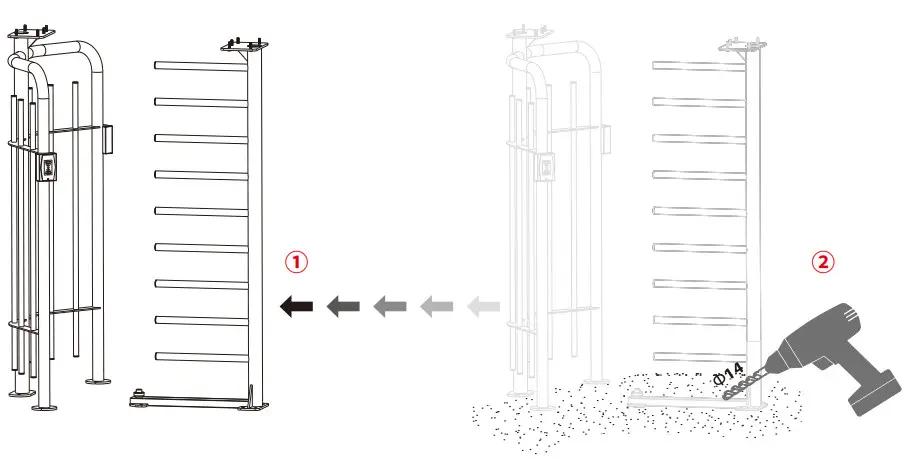 ①

②

Φ14