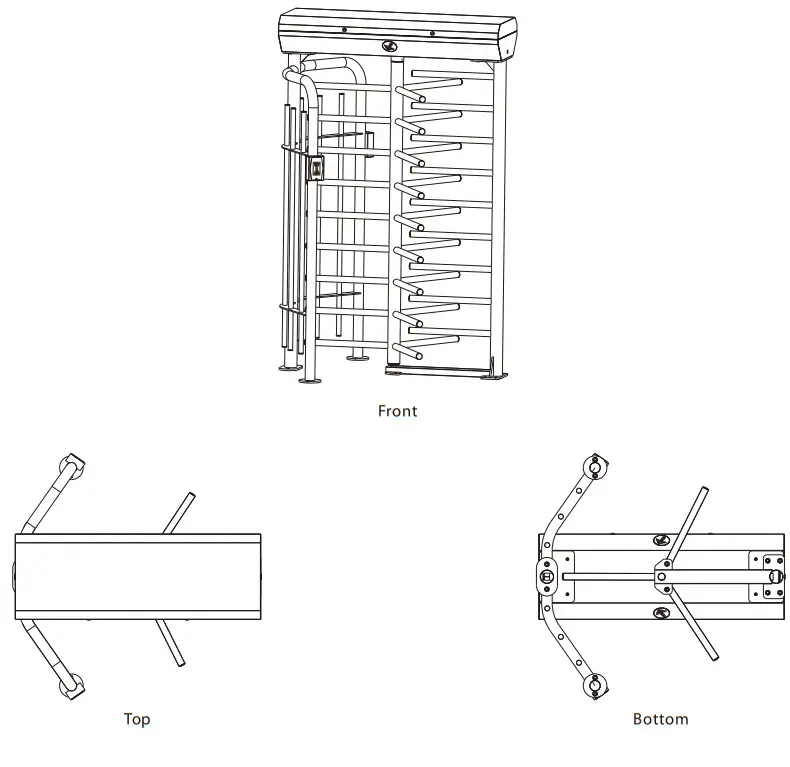 Front

Top

Bottom