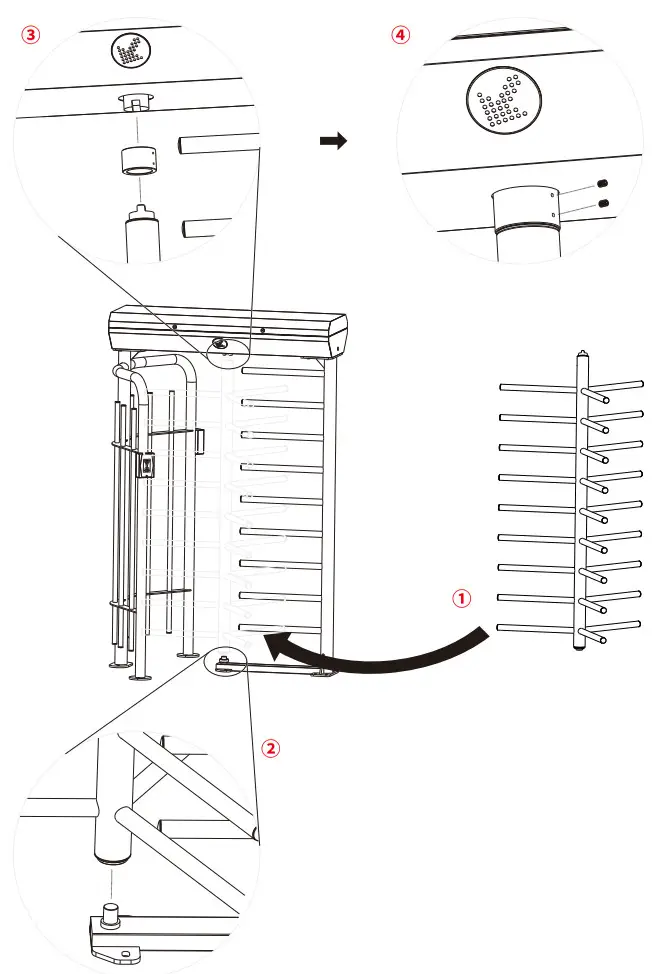 ③

④

①

②