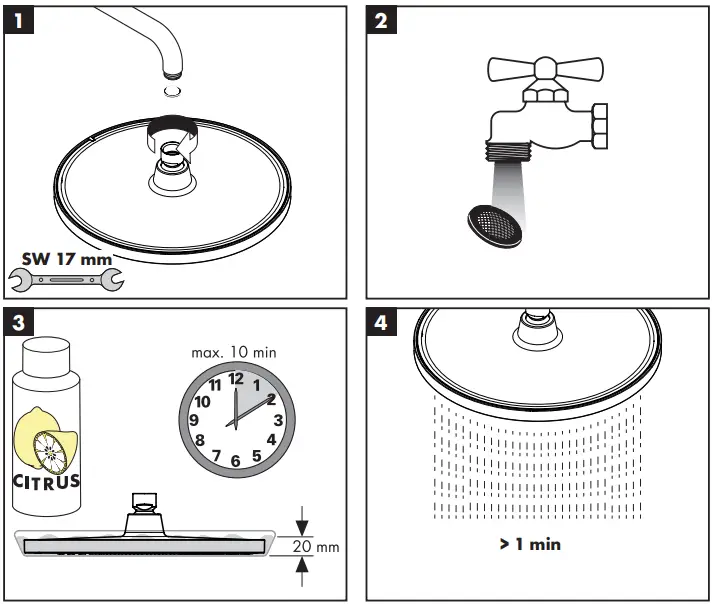 1

SW 17 mm

2

3

max. 10 min

12 1 2 3 4 5 6 7 8 9 10 11

CITRUS

20 mm

4

> 1 min