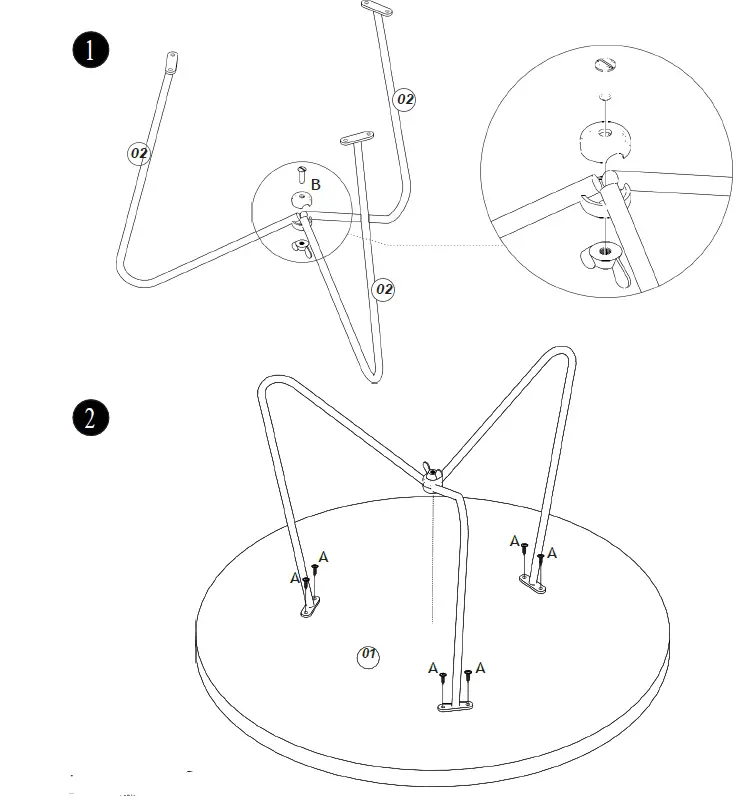 1

02

02

B

02

2

A
A

A
A

01

A
A