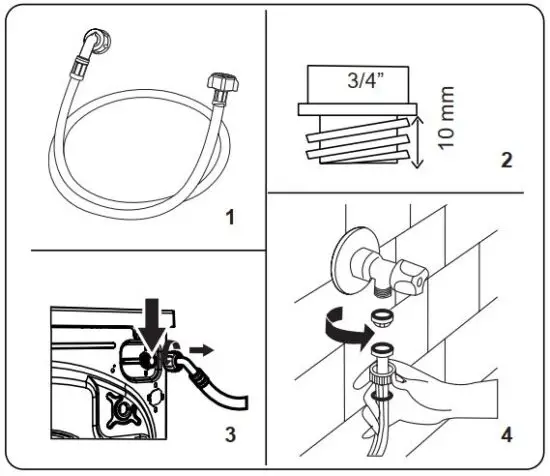 1

3/4”

10 mm

2

3

4