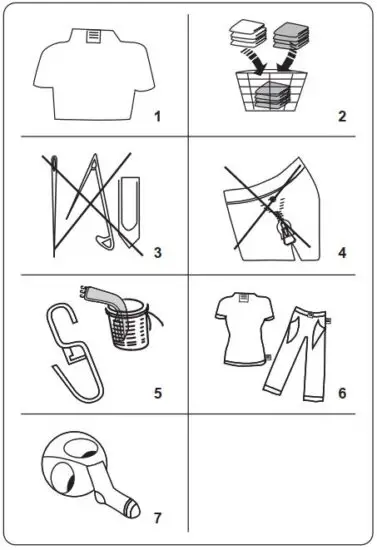 1

2

3

4

5

6

7