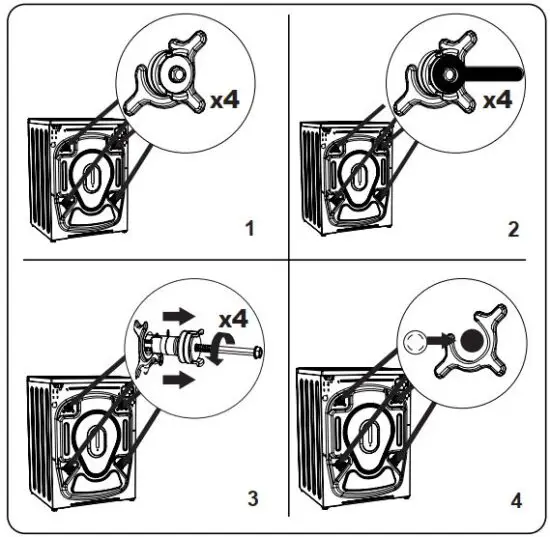 x4

1

x4

2

x4

3

4