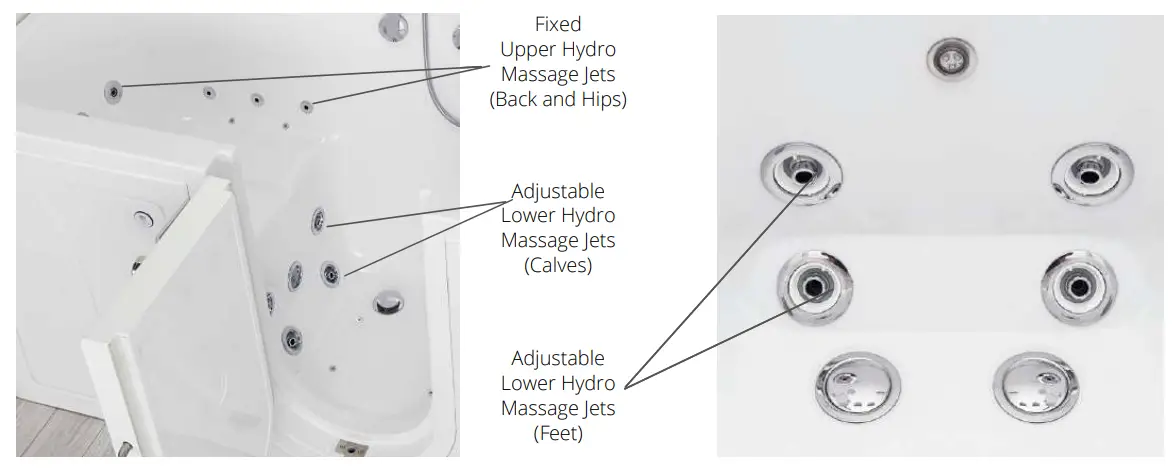 Fixed Upper Hydro Massage Jets (Back and Hips)

Adjustable Lower Hydro Massage Jets (Calves)

Adjustable Lower Hydro Massage Jets (Feet)