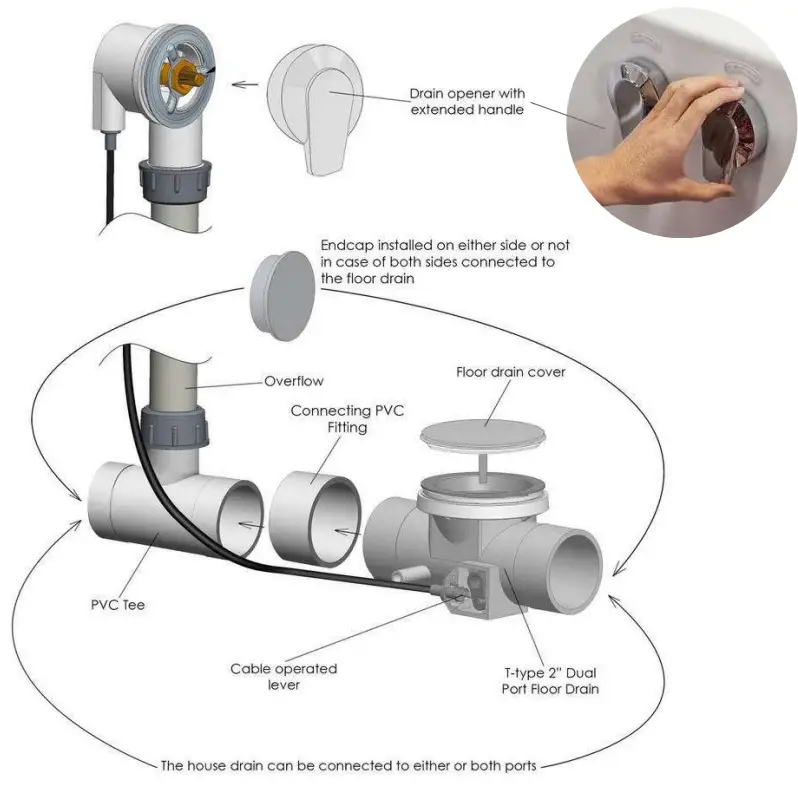 Drain opener with extended handle

Endcap installed on either side or not in case of both sides connected to the floor drain

Overflow

Connecting PVC Fitting

Floor drain cover

PVC Tee

Cable operated lever

T-type 2" Dual Port Floor Drain

The house drain can be connected to either or both ports