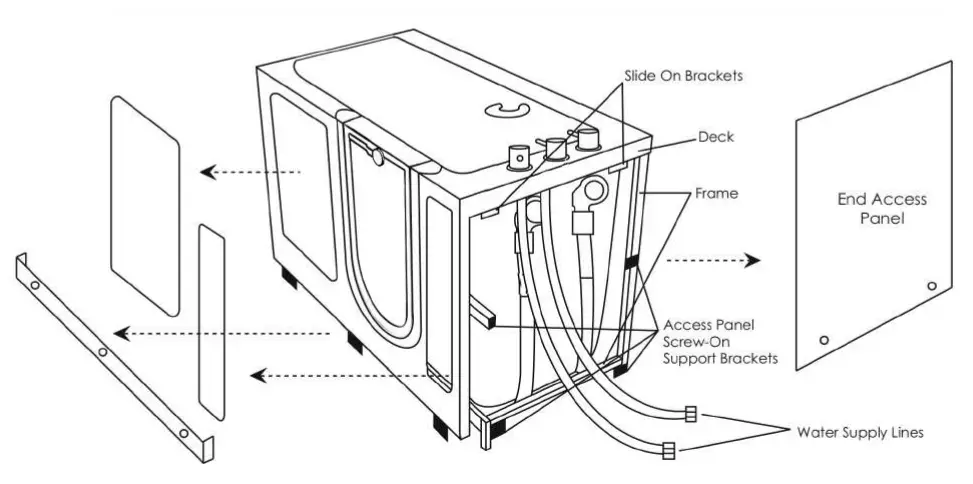 Slide On Brackets

Deck

Frame

End Access Panel

Access Panel Screw-On Support Brackets

Water Supply Lines