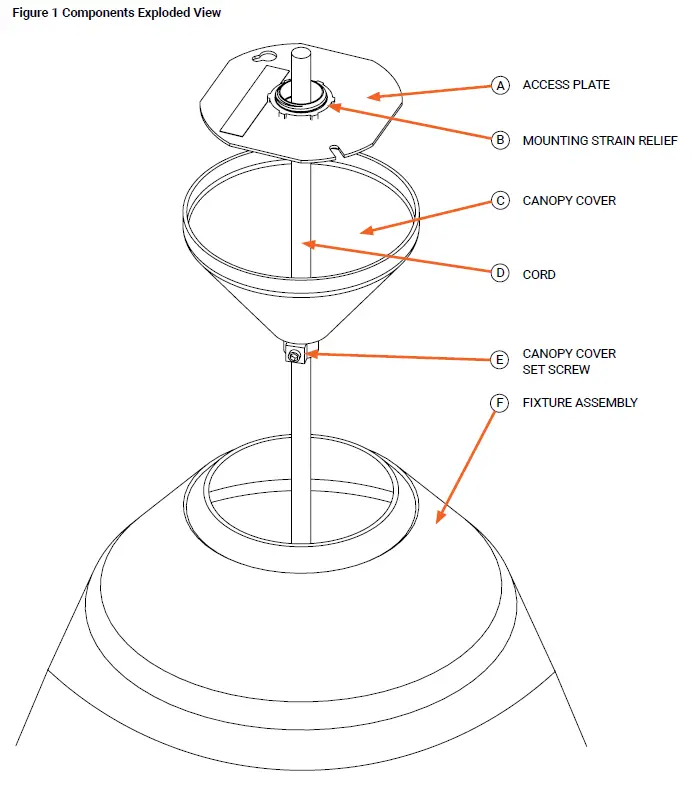 Figure 1 Components Exploded View

A ACCESS PLATE

B MOUNTING STRAIN RELIEF

C CANOPY COVER

D CORD

E CANOPY COVER SET SCREW

F FIXTURE ASSEMBLY