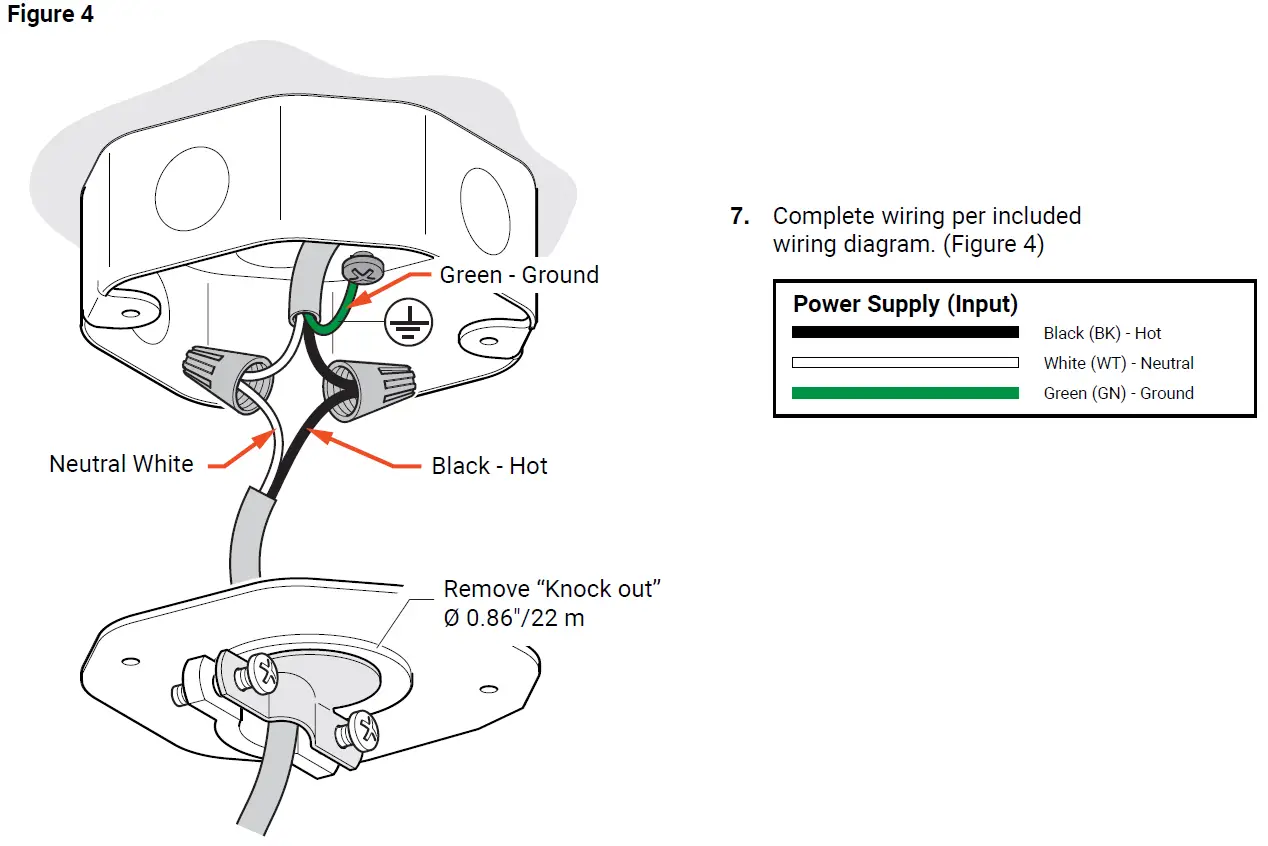 Figure 4

Green - Ground

Neutral White

Black - Hot

Remove “Knock out”
Ø 0.86"/22 m

7. Complete wiring per included wiring diagram. (Figure 4)

Power Supply (Input)
Black (BK) - Hot
White (WT) - Neutral
Green (GN) - Ground