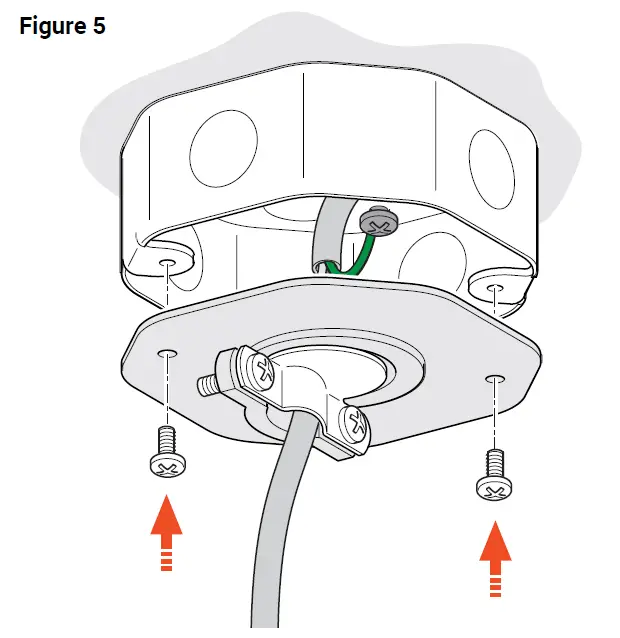 Figure 5