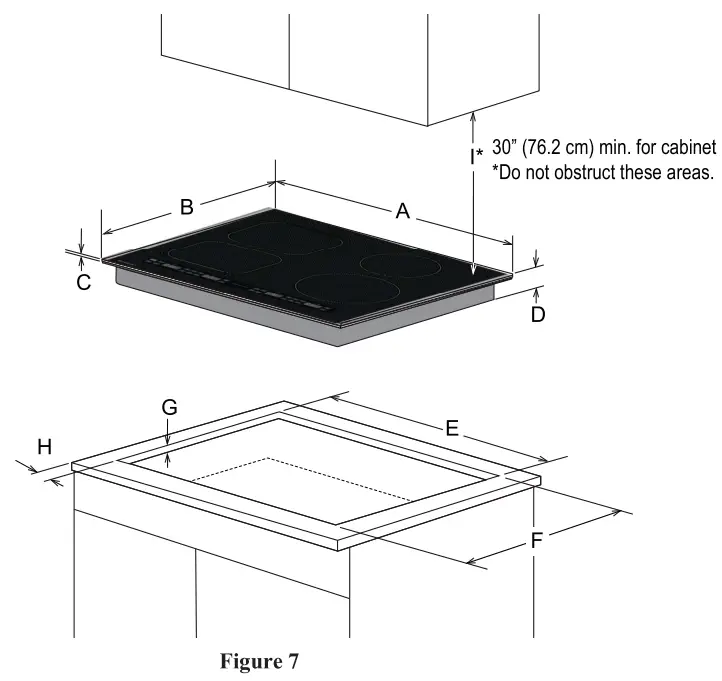 I* 30” (76.2 cm) min. for cabinet
*Do not obstruct these areas.

B

A

C

D

G

E

H

F

Figure 7