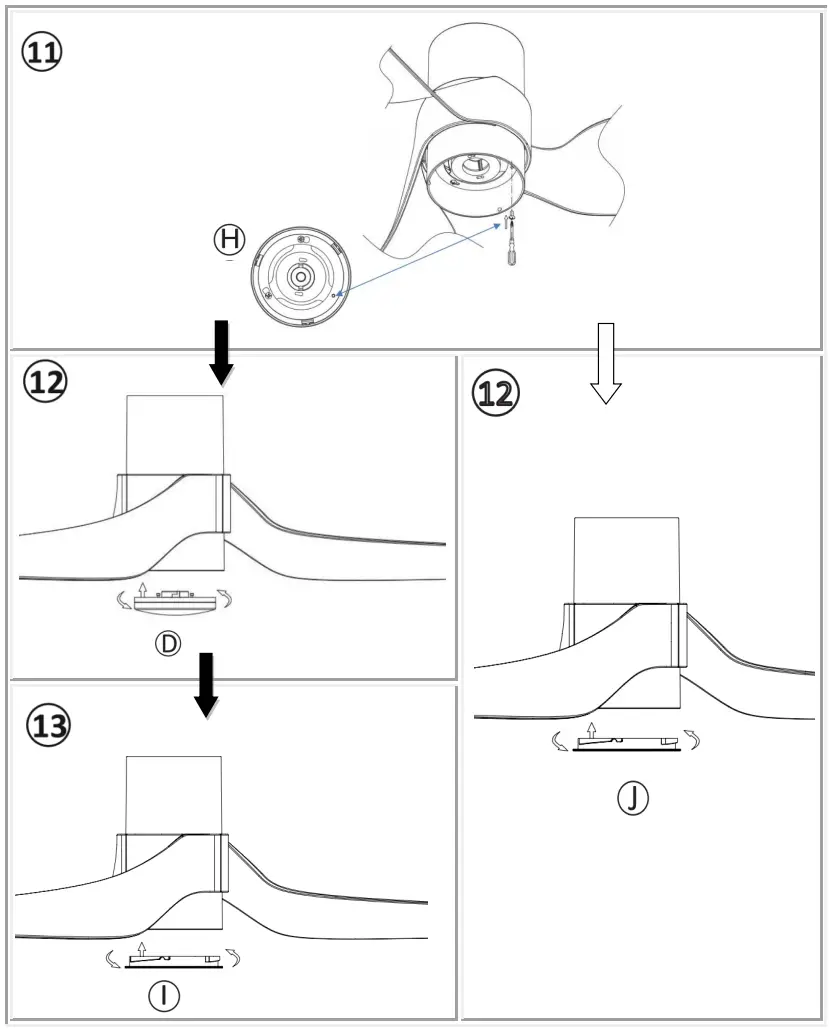 11

H

12

D

13

I

12

J