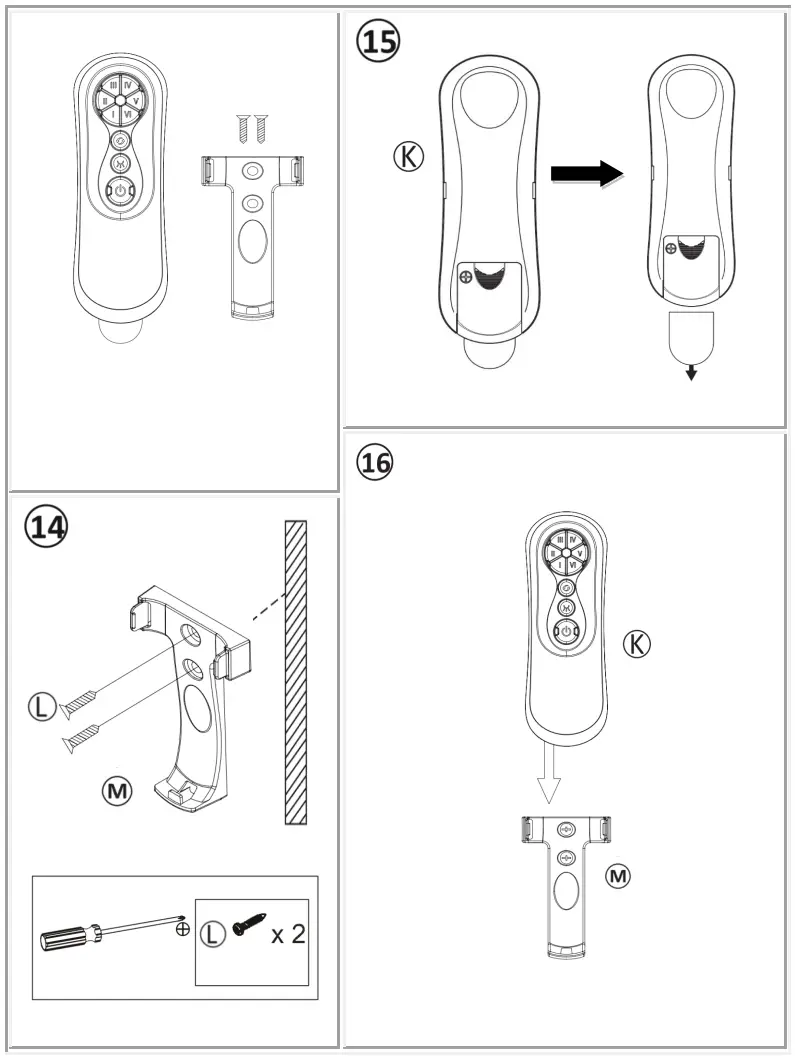 III IV
II V
I VI

15

Ⓚ

14

Ⓛ

Ⓜ

Ⓛ x 2

16

III IV
II V
I VI

Ⓚ

Ⓜ