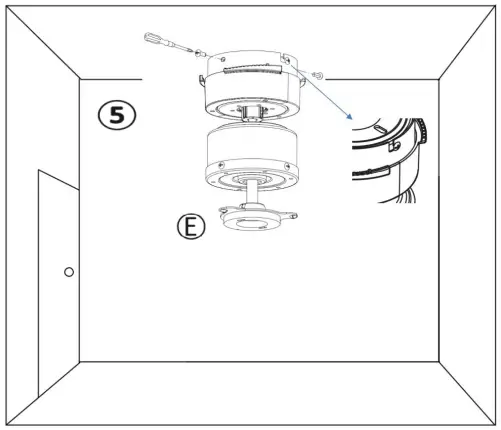 5

E