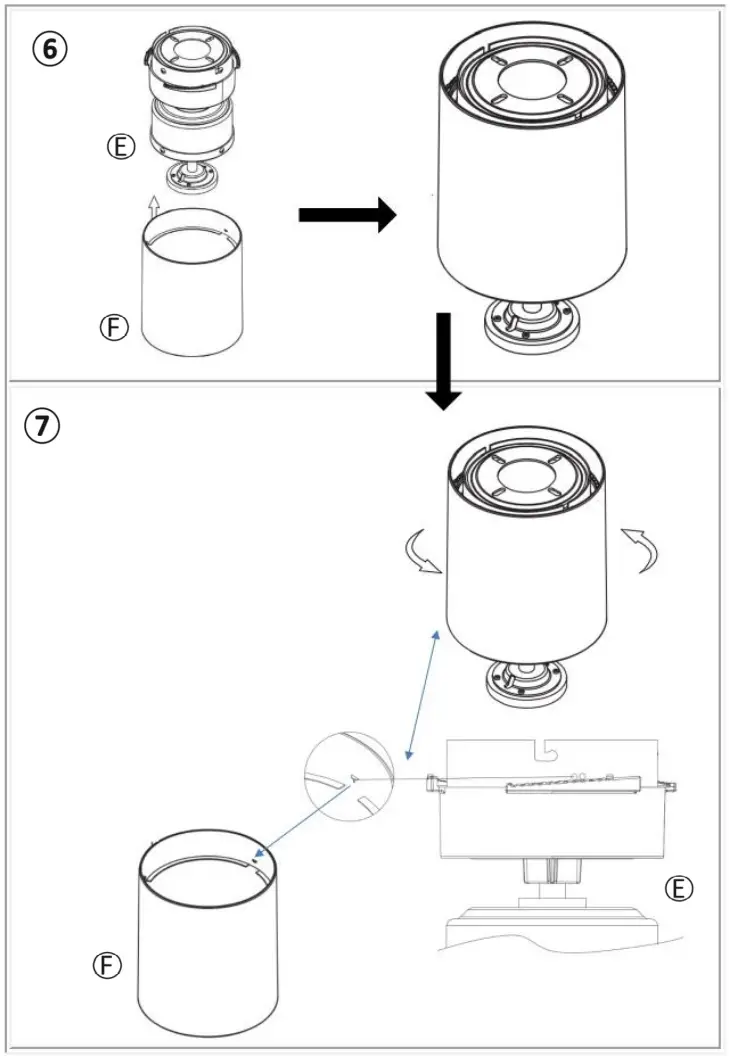 ⑥

Ⓔ

Ⓕ

⑦

Ⓔ

Ⓕ