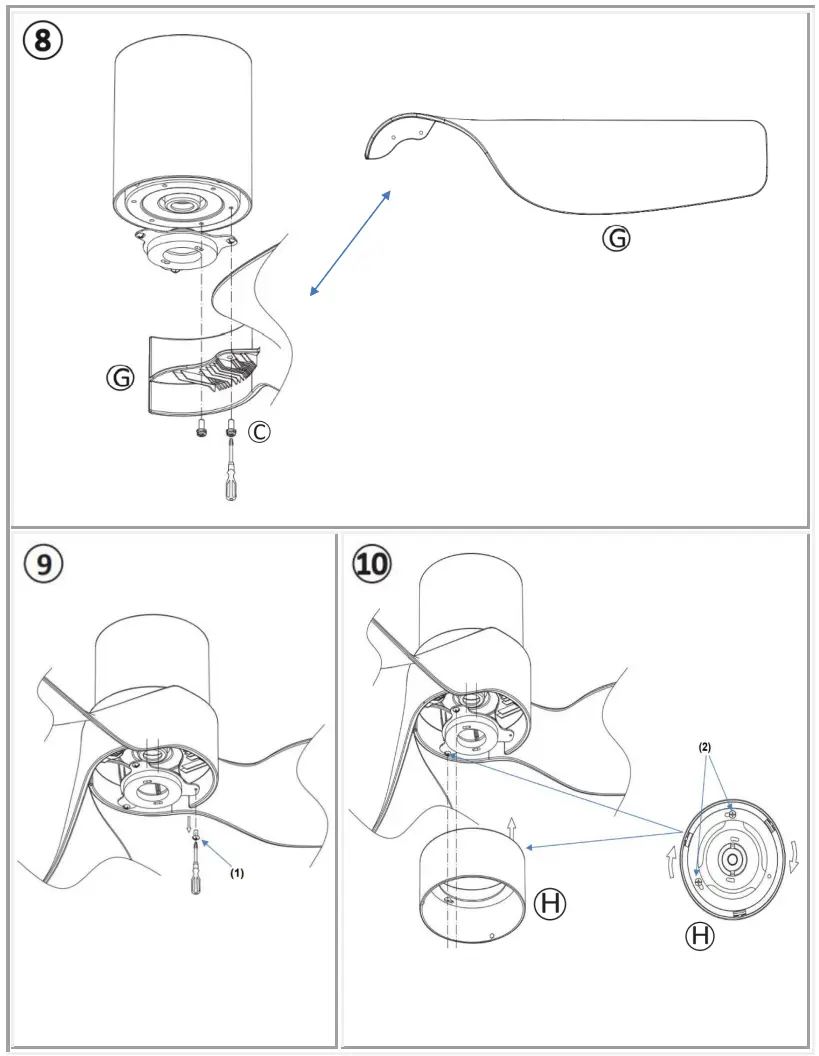 ⑧

Ⓖ

Ⓖ

Ⓒ

⑨

(1)

⑩

(2)

Ⓗ

Ⓗ