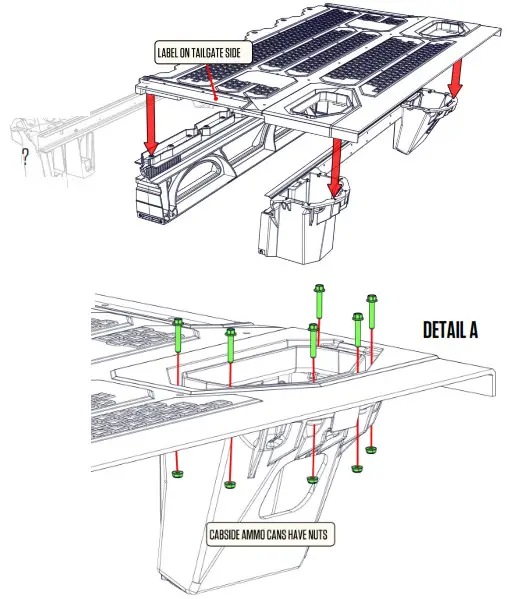 LABEL ON TAILGATE SIDE

?

DETAIL A

CABSIDE AMMO CANS HAVE NUTS