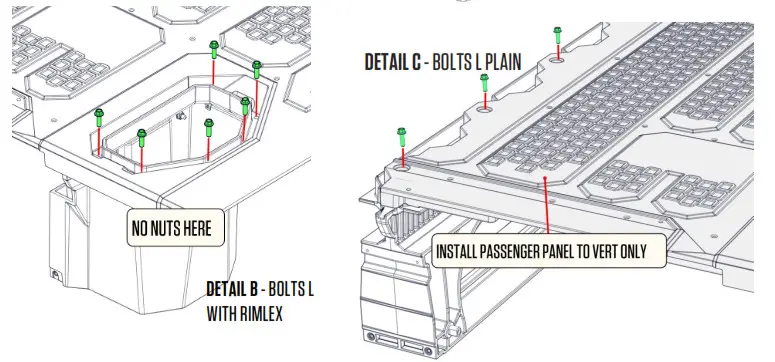 NO NUTS HERE

DETAIL B - BOLTS L WITH RIMLEX

DETAIL C - BOLTS L PLAIN

INSTALL PASSENGER PANEL TO VERT ONLY