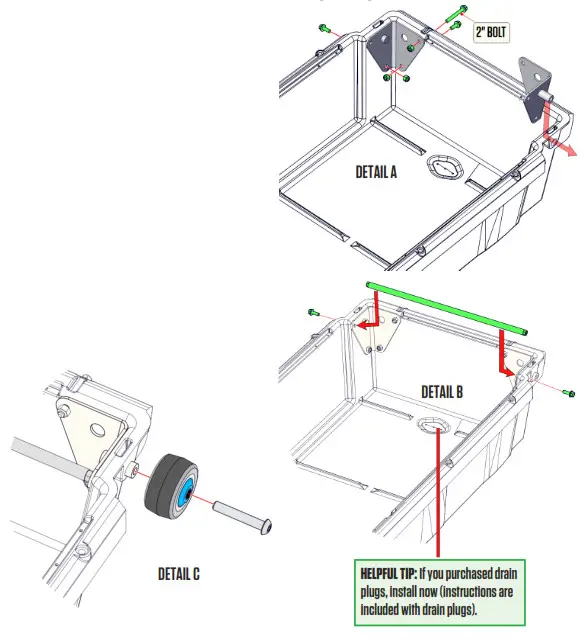 2" BOLT

DETAIL A

DETAIL B

DETAIL C

HELPFUL TIP: If you purchased drain plugs, install now (instructions are included with drain plugs).