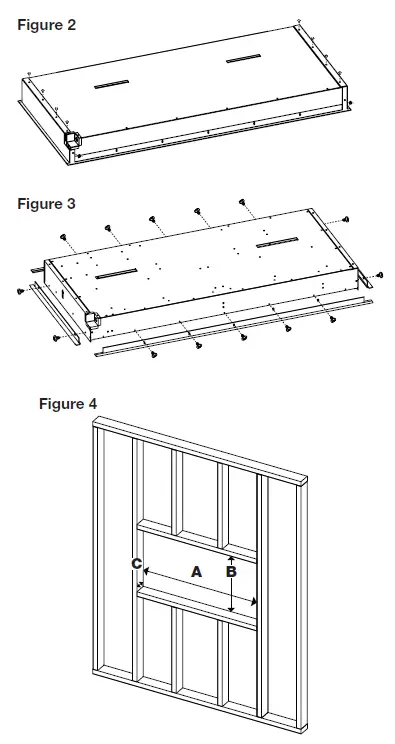 Figure 2

Figure 3

Figure 4

C

A

B