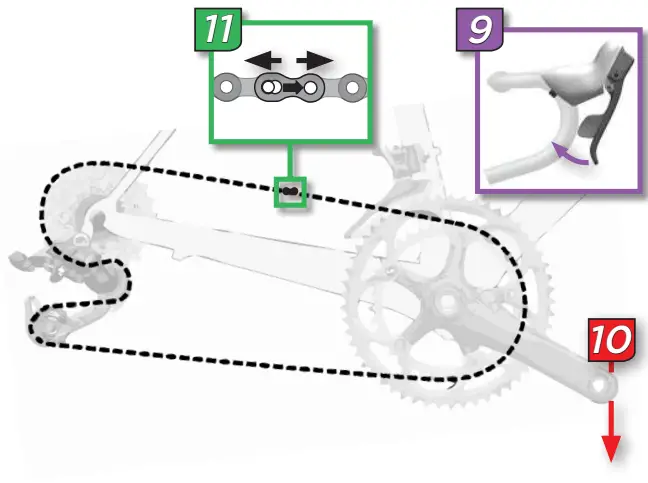 11

9

10