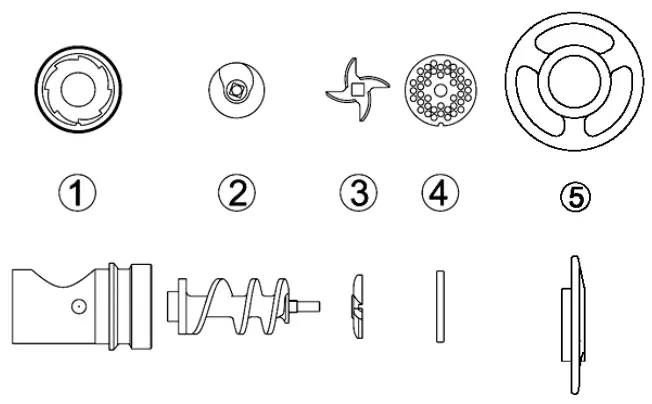 1 2 3 4 5