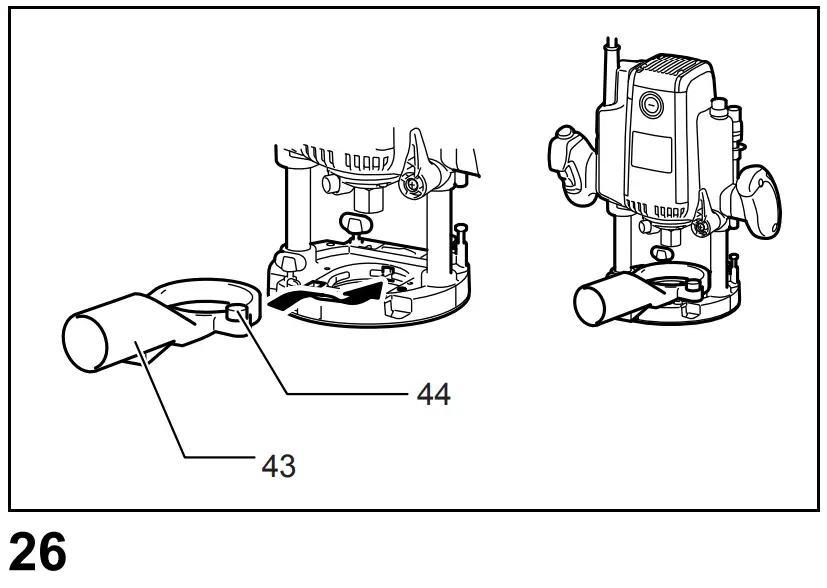 44

43

26